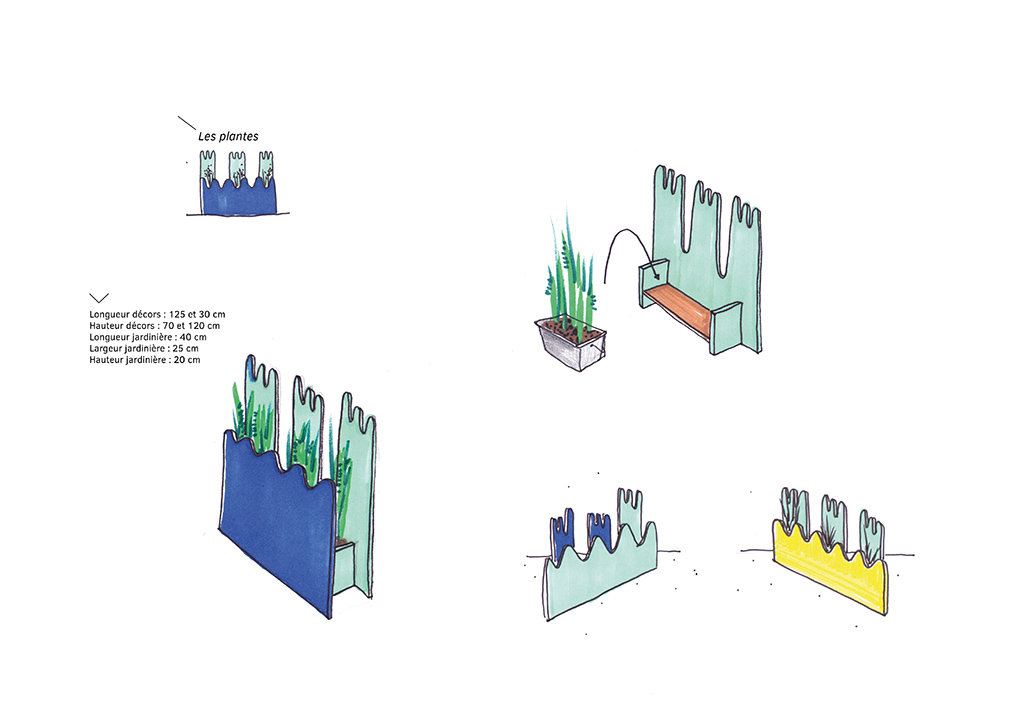 Les plantes

Longueur décors : 125 et 30 cm
Hauteur décors : 70 et 120 cm
Longueur jardinière : 40 cm
Largeur jardinière : 25 cm
Hauteur jardinière : 20 cm