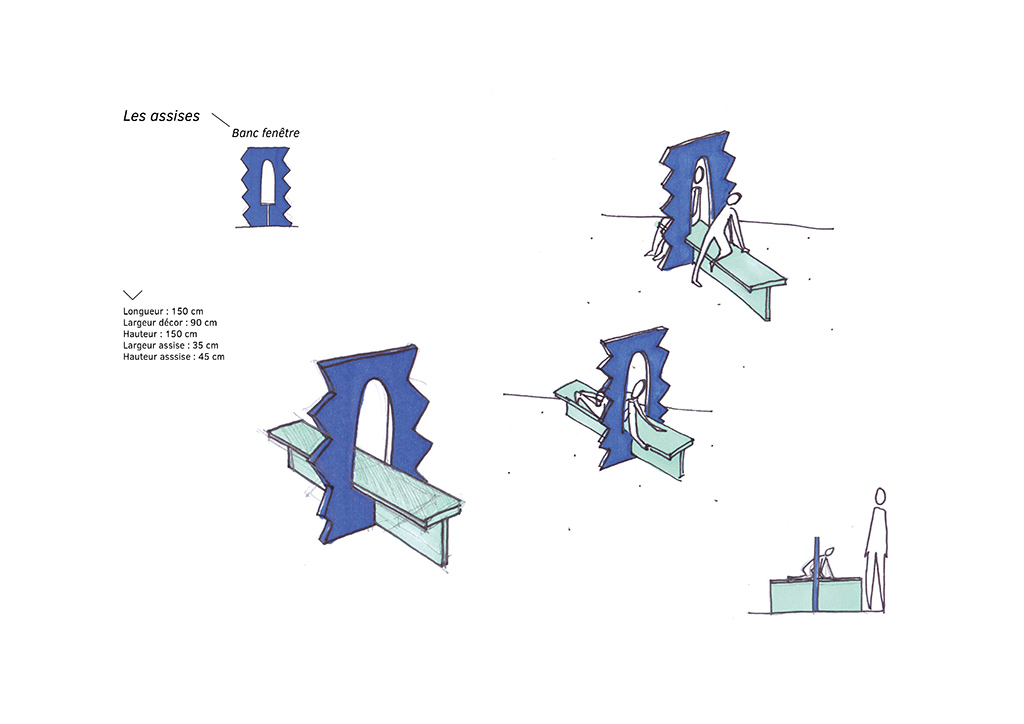 Les assises

Banc fenêtre

Longueur : 150 cm
Largeur décor : 90 cm
Hauteur : 150 cm
Largeur assise : 35 cm
Hauteur asssise : 45 cm